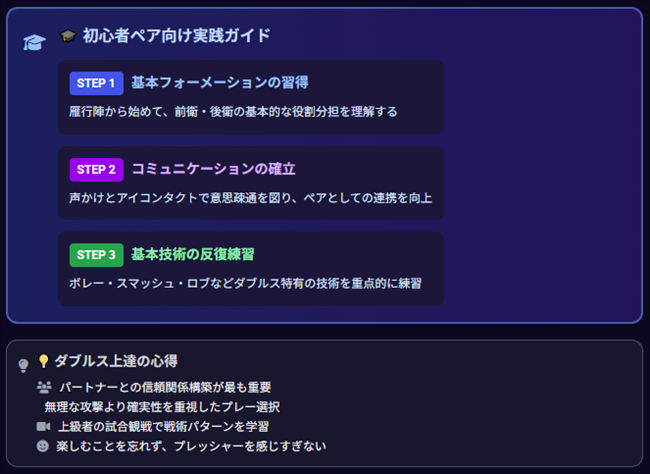 初心者ペア向け実践ガイド

STEP 1 基本フォーメーションの習得

雁行陣から始めて、前衛・後衛の基本的な役割分担を理解する

STEP 2 コミュニケーションの確立

声かけとアイコンタクトで意思疎通を図り、ペアとしての連携を向上

STEP 3 基本技術の反復練習

ボレー・スマッシュ・ロブなどダブルス特有の技術を重点的に練習

ダブルス上達の心得

パートナーとの信頼関係構築が最も重要
無理な攻撃より確実性を重視したプレー選択
上級者の試合観戦で戦術パターンを学習
楽しむことを忘れず、プレッシャーを感じすぎない